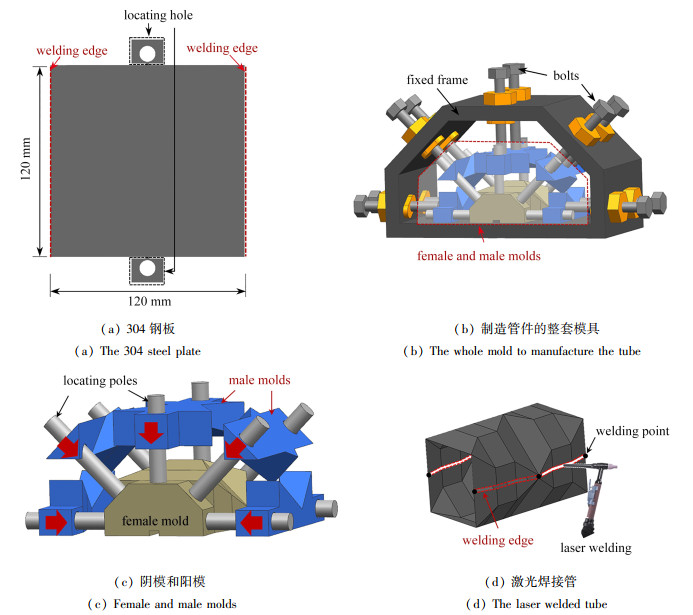 locating hole

welding edge

welding edge

120 mm

120 mm

(a) 304 钢板

(a) The 304 steel plate

fixed frame

bolts

female and male molds

(b) 制造管件的整套模具

(b) The whole mold to manufacture the tube

locating poles

male molds

female mold

(c) 阴模和阳模

(c) Female and male molds

welding point

welding edge

laser welding

(d) 激光焊接管

(d) The laser welded tube