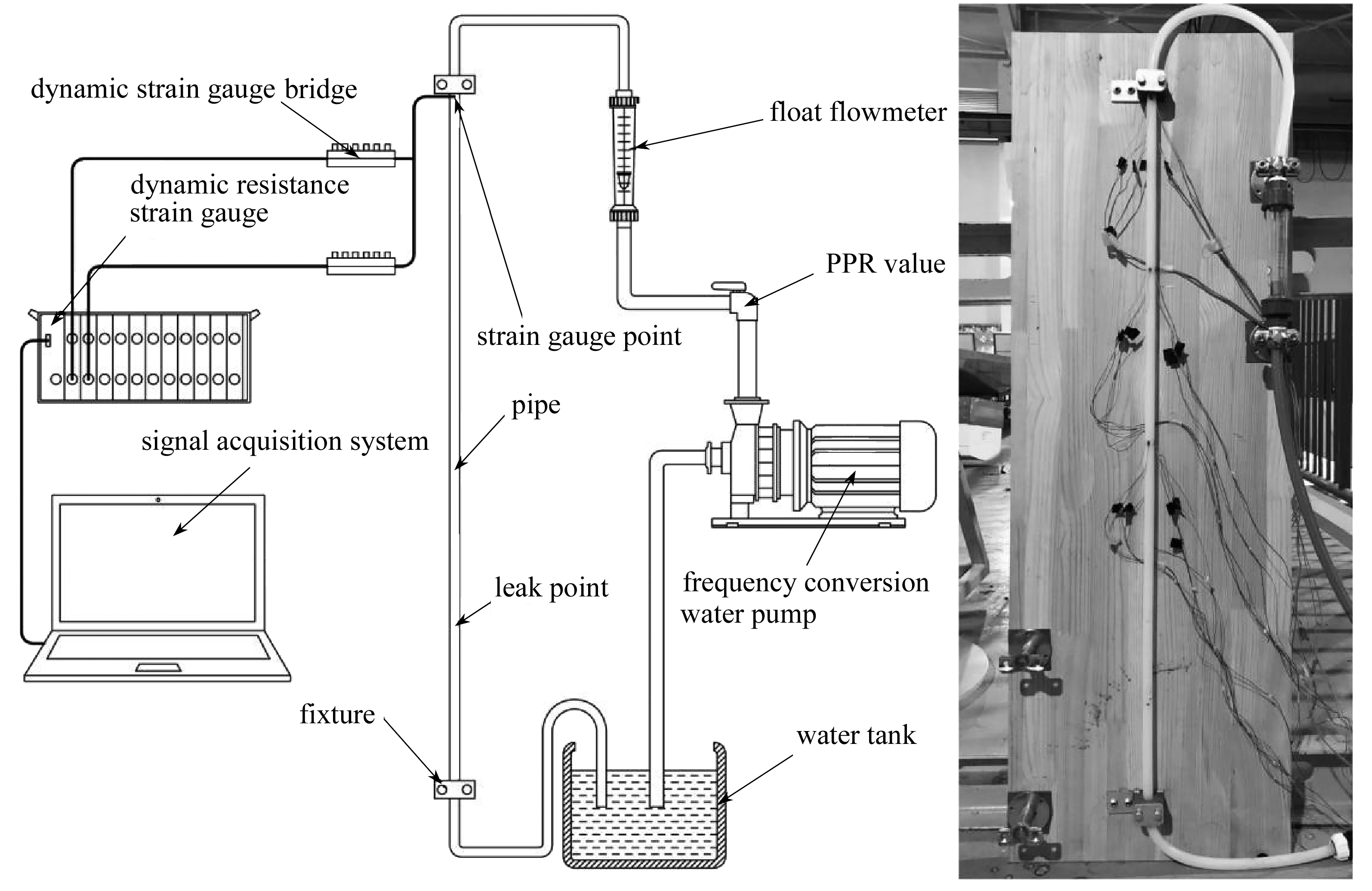 dynamic strain gauge bridge

float flowmeter

dynamic resistance strain gauge

PPR value

strain gauge point

pipe

signal acquisition system

leak point

frequency conversion water pump

fixture

water tank